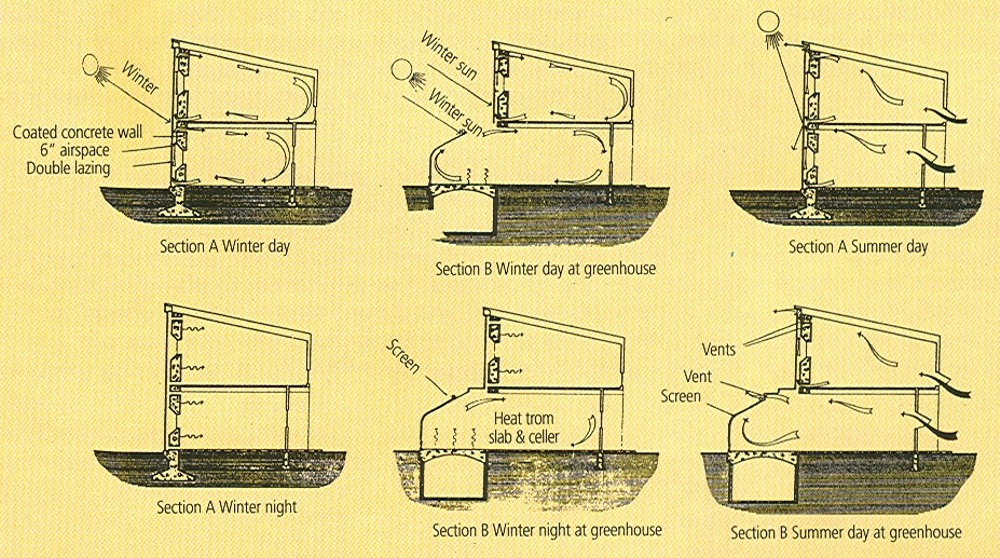 Winter

Coated concrete wall
6" airspace
Double lazing

Section A Winter day

Winter sun
Winter sun

Section B Winter day at greenhouse

Section A Summer day

Section A Winter night

Screen

Heat trom slab & celler

Section B Winter night at greenhouse

Vents
Vent
Screen

Section B Summer day at greenhouse